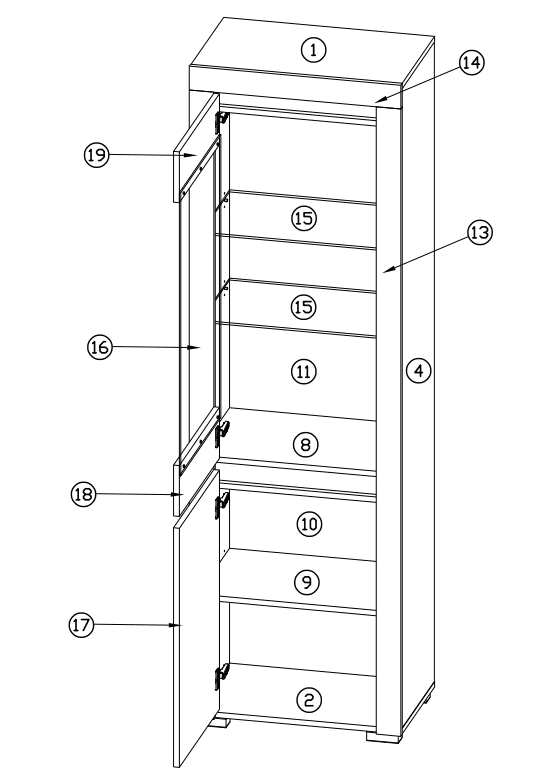 1
14
19
15
13
15
16
11
4
8
18
10
9
17
2