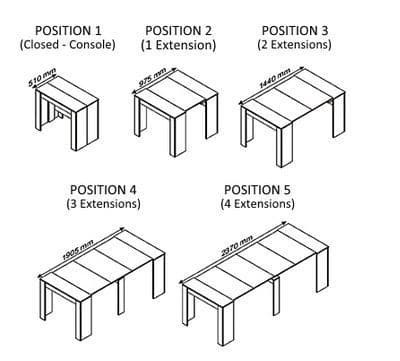 POSITION 1
(Closed - Console)

510 mm

POSITION 2
(1 Extension)

975 mm

POSITION 3
(2 Extensions)

1440 mm

POSITION 4
(3 Extensions)

1905 mm

POSITION 5
(4 Extensions)

2370 mm