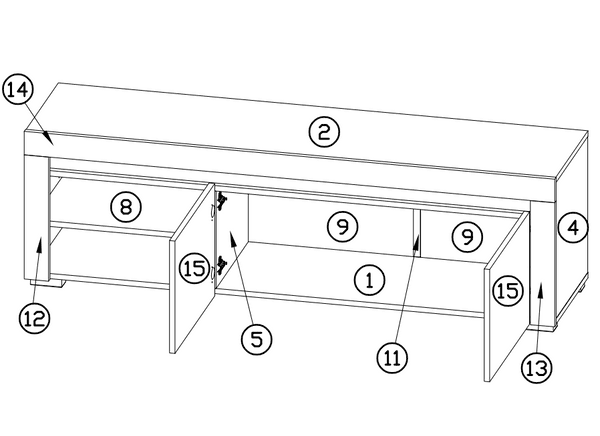 14
2
8
9
9
4
15
1
15
12
5
11
13