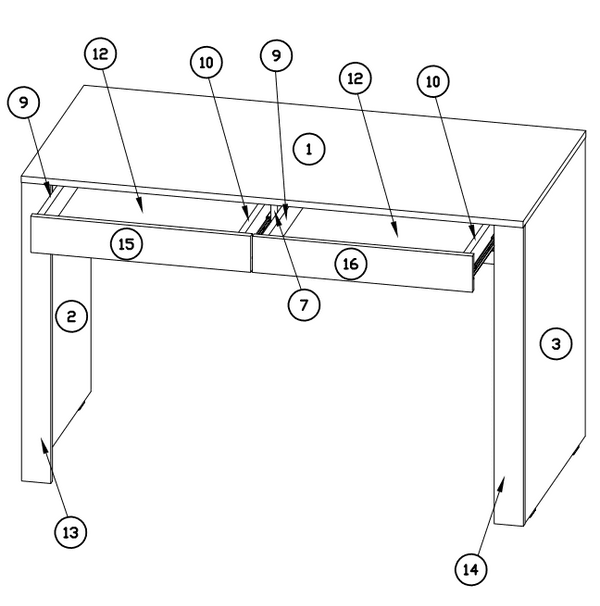 12
10
9
12
10
9
1
15
16
7
2
3
13
14